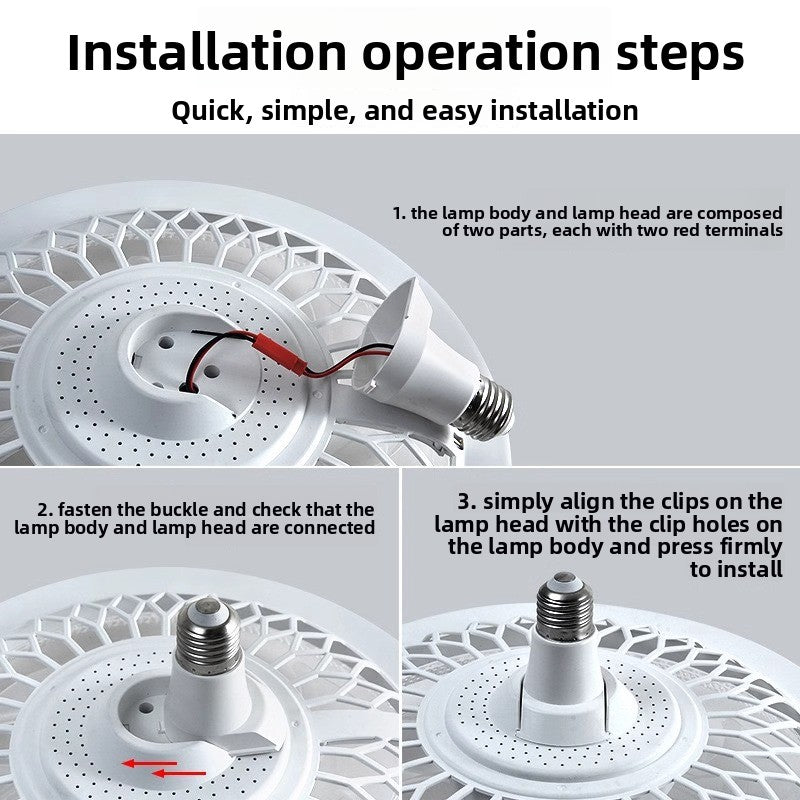 Installation operation steps

Quick, simple, and easy installation

1. the lamp body and lamp head are composed of two parts, each with two red terminals

2. fasten the buckle and check that the lamp body and lamp head are connected

3. simply align the clips on the lamp head with the clip holes on the lamp body and press firmly to install